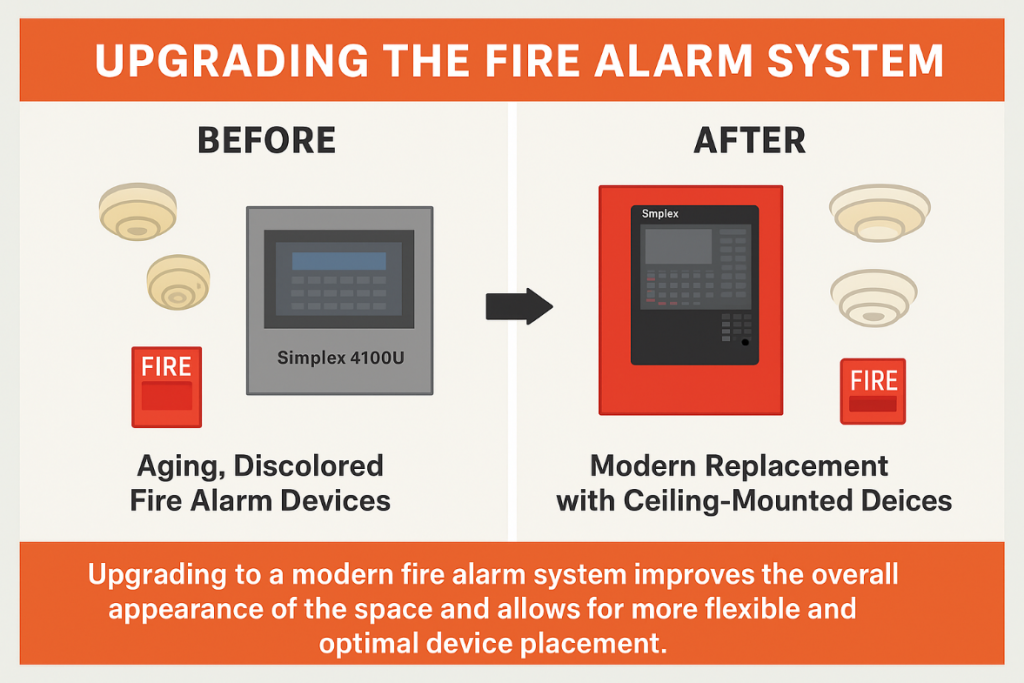 UPGRADING THE FIRE ALARM SYSTEM

BEFORE

FIRE

Simplex 4100U

Aging, Discolored Fire Alarm Devices

AFTER

Smplex

FIRE

Modern Replacement with Ceiling-Mounted Deices

Upgrading to a modern fire alarm system improves the overall appearance of the space and allows for more flexible and optimal device placement.